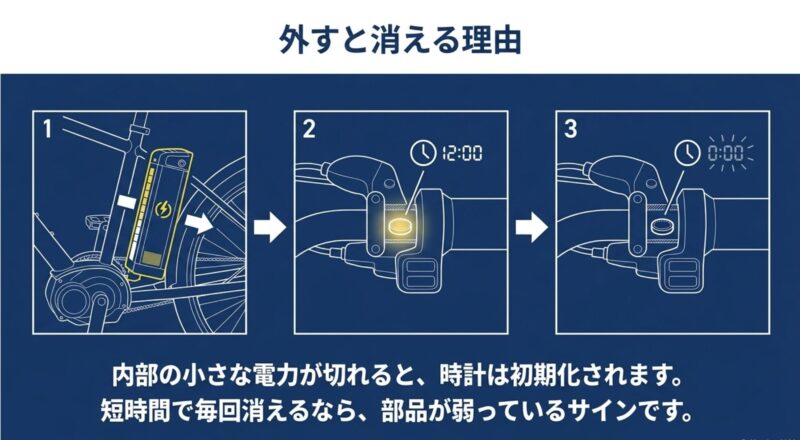 外すと消える理由

1

2

12:00

3

0:00

内部の小さな電力が切れると、時計は初期化されます。
短時間で毎回消えるなら、部品が弱っているサインです。